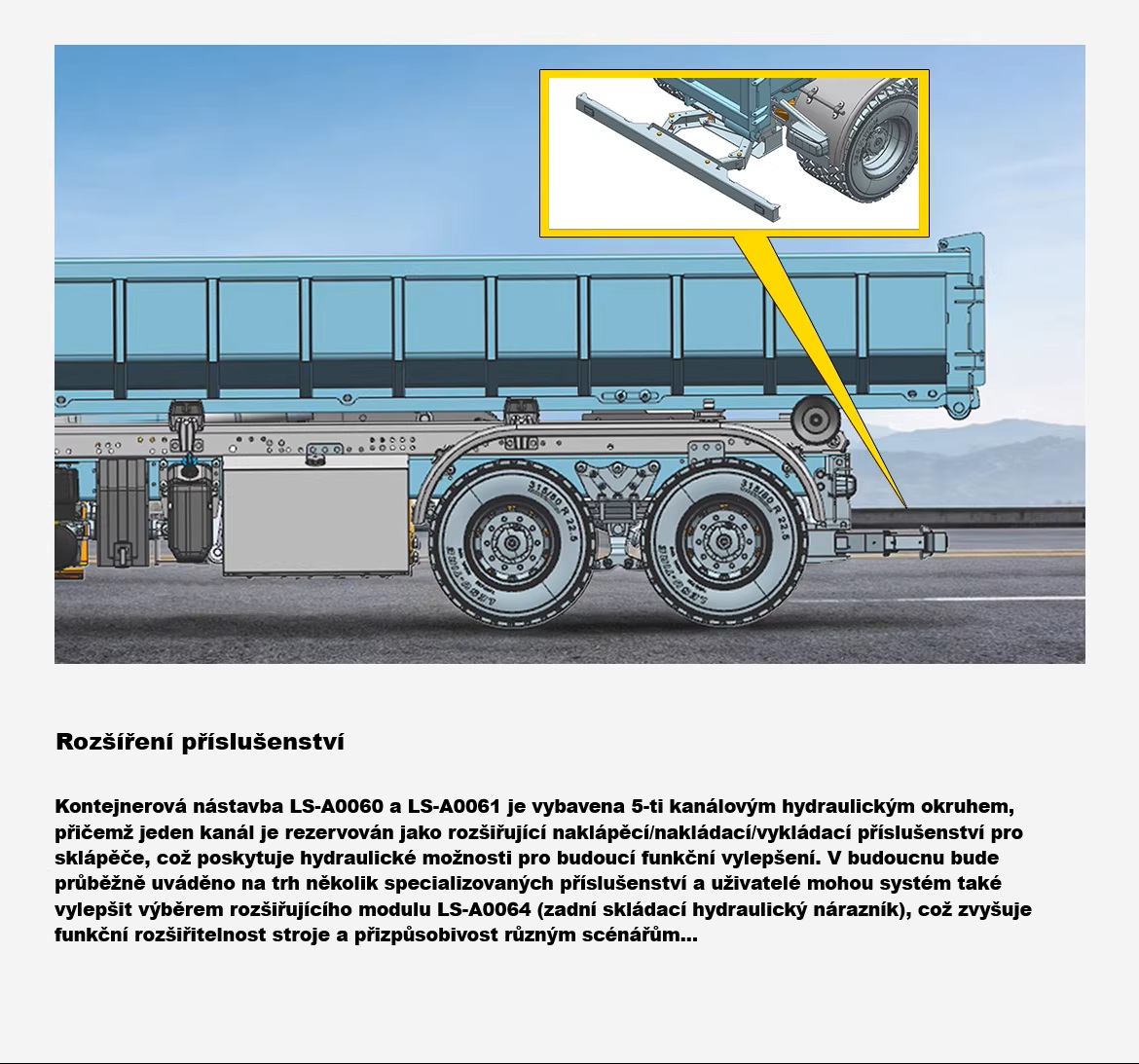 315/80 R 22.5

315/80 R 22.5

Rozšíření příslušenství

Kontejnerová nástavba LS-A0060 a LS-A0061 je vybavena 5-ti kanálovým hydraulickým okruhem, přičemž jeden kanál je rezervován jako rozšiřující naklápěcí/nakládací/vykládací příslušenství pro sklápěče, což poskytuje hydraulické možnosti pro budoucí funkční vylepšení. V budoucnu bude průběžně uváděno na trh několik specializovaných příslušenství a uživatelé mohou systém také vylepšit výběrem rozšiřujícího modulu LS-A0064 (zadní skládací hydraulický nárazník), což zvyšuje funkční rozšiřitelnost stroje a přizpůsobivost různým scénářům...